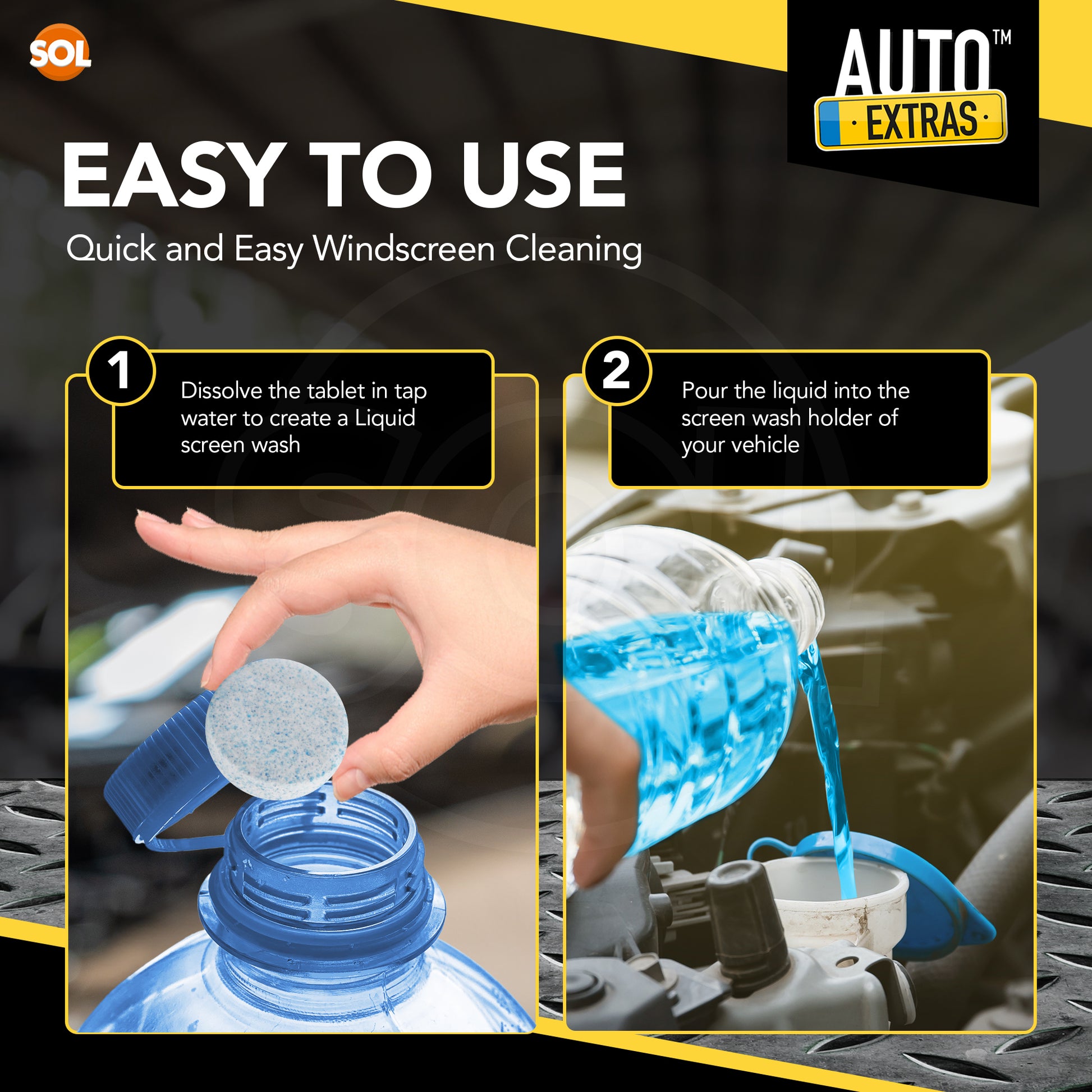 SOL

AUTO™ · EXTRAS ·

EASY TO USE

Quick and Easy Windscreen Cleaning

1

Dissolve the tablet in tap water to create a Liquid screen wash

2

Pour the liquid into the screen wash holder of your vehicle