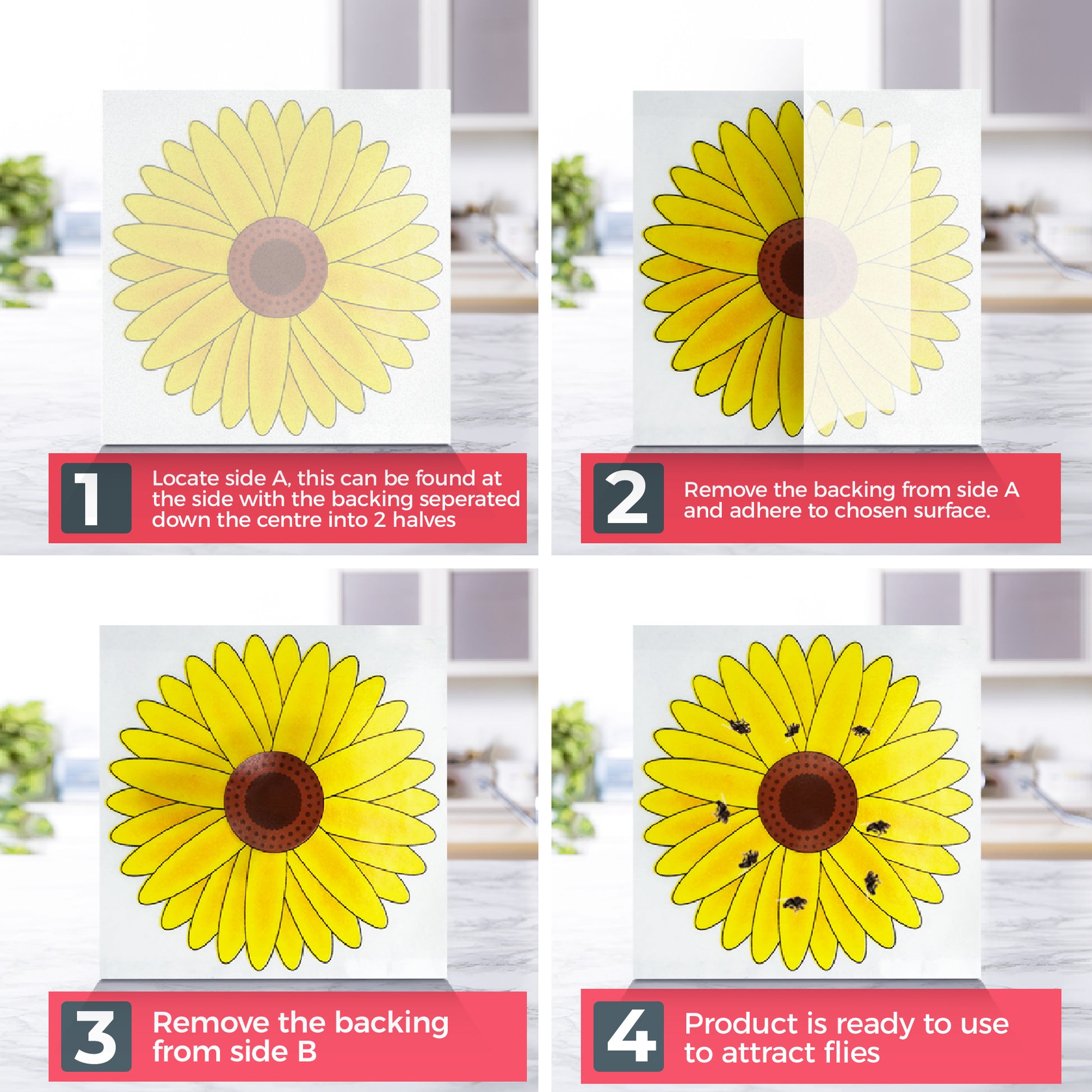 1 Locate side A, this can be found at the side with the backing seperated down the centre into 2 halves

2 Remove the backing from side A and adhere to chosen surface.

3 Remove the backing from side B

4 Product is ready to use to attract flies