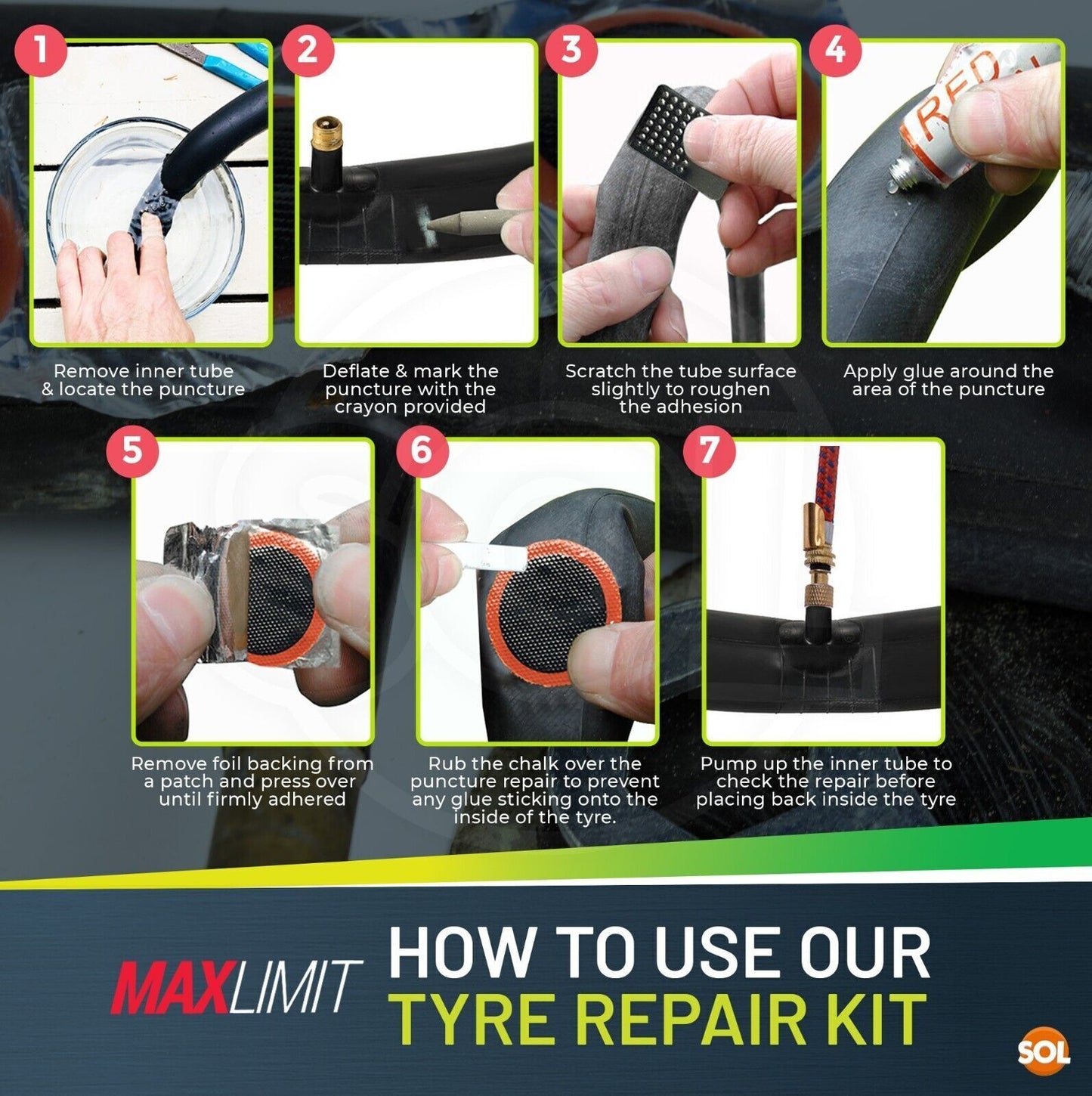 1

Remove inner tube & locate the puncture

2

Deflate & mark the puncture with the crayon provided

3

Scratch the tube surface slightly to roughen the adhesion

4

RED

Apply glue around the area of the puncture

5

Remove foil backing from a patch and press over until firmly adhered

6

Rub the chalk over the puncture repair to prevent any glue sticking onto the inside of the tyre.

7

Pump up the inner tube to check the repair before placing back inside the tyre

MAXLIMIT

HOW TO USE OUR TYRE REPAIR KIT

SOL