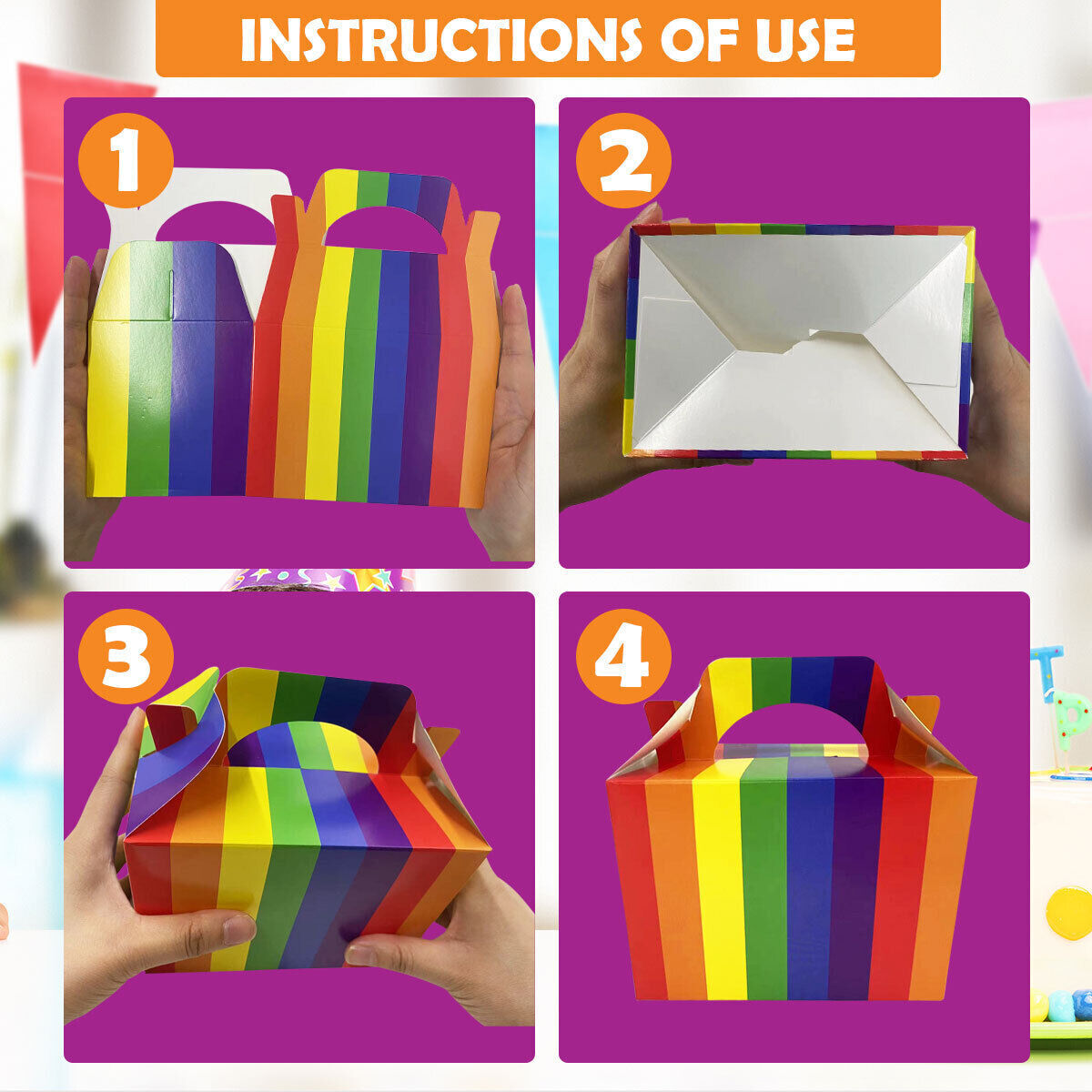 INSTRUCTIONS OF USE

1

2

3

4