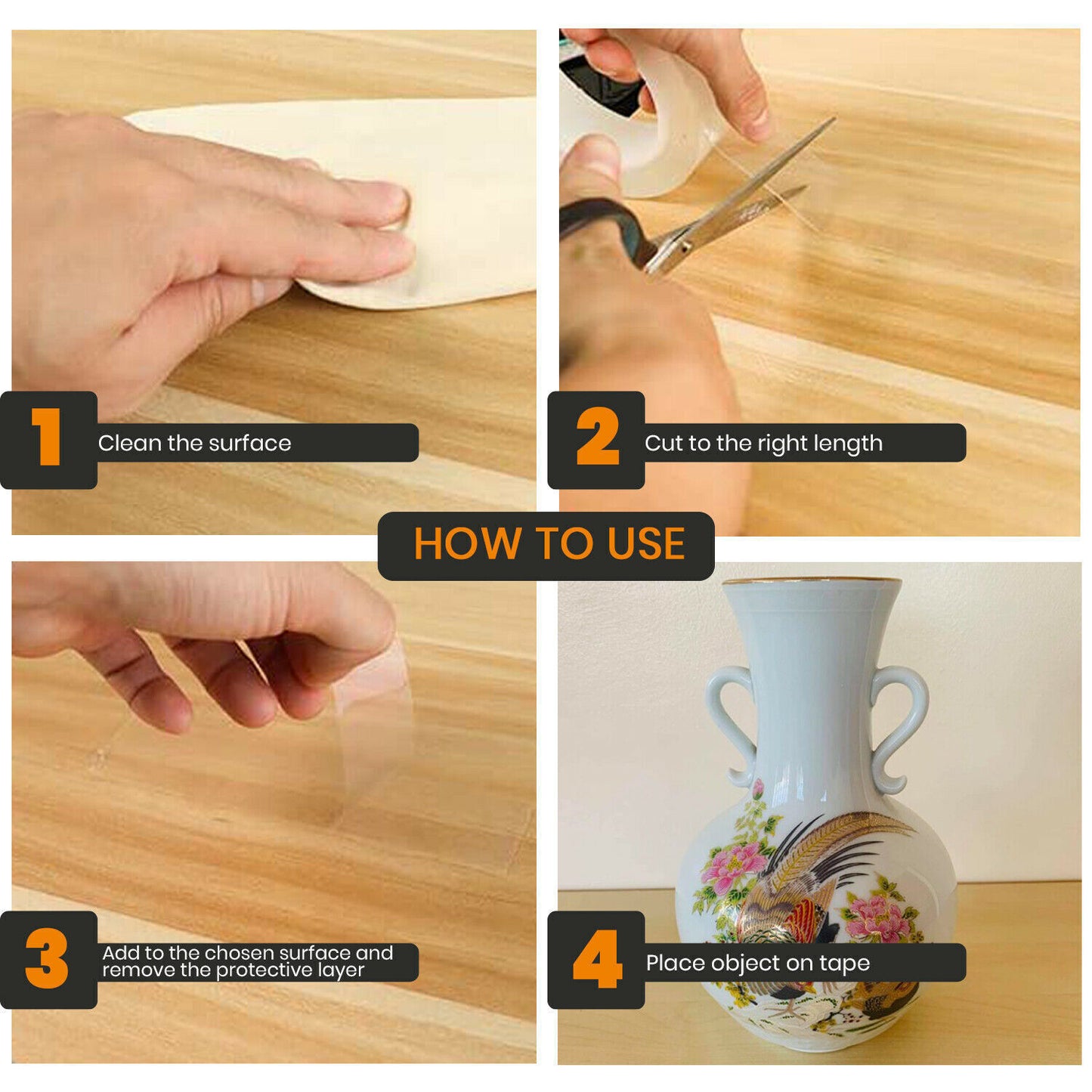 1 Clean the surface

2 Cut to the right length

HOW TO USE

3 Add to the chosen surface and remove the protective layer

4 Place object on tape