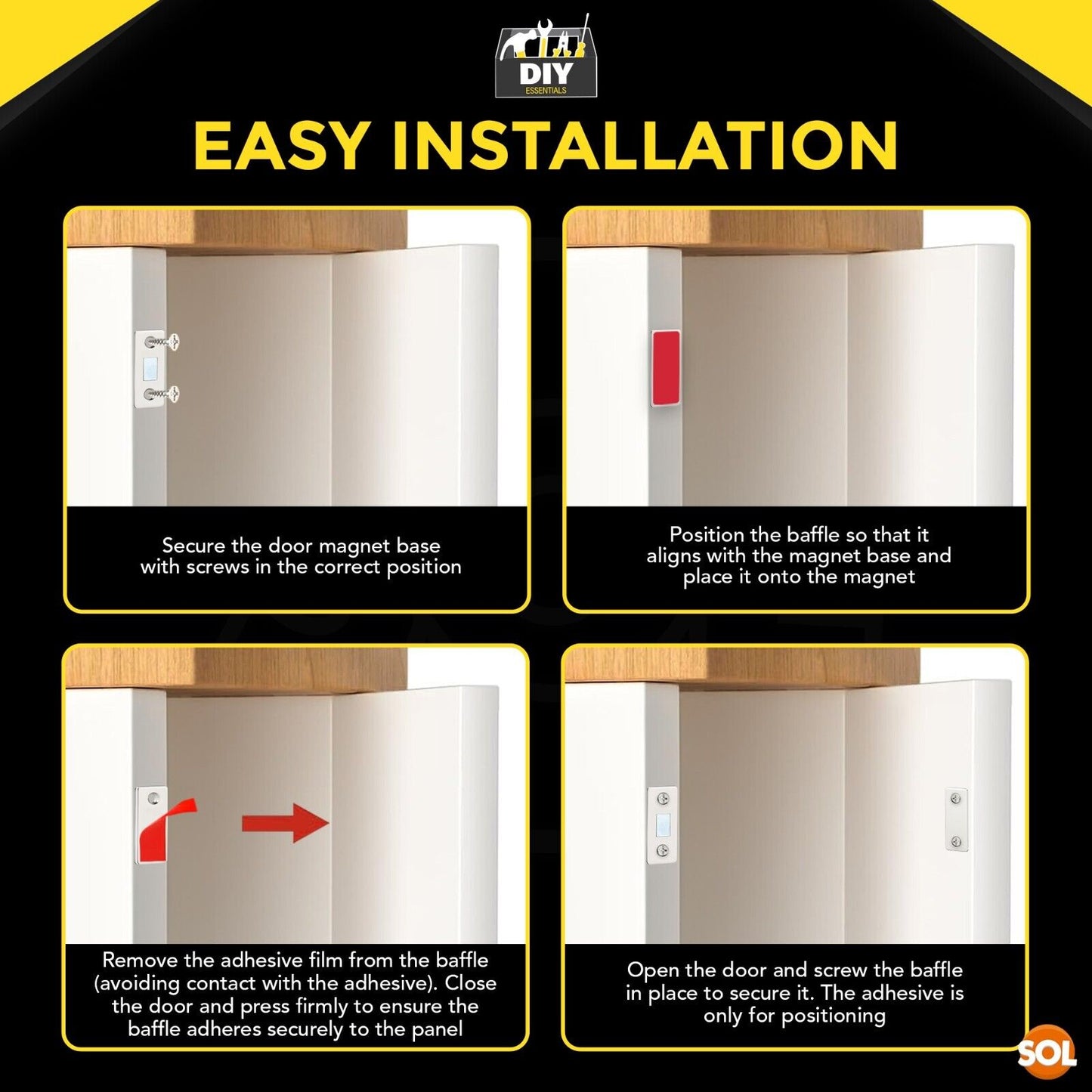 DIY
ESSENTIALS

EASY INSTALLATION

Secure the door magnet base with screws in the correct position

Position the baffle so that it aligns with the magnet base and place it onto the magnet

Remove the adhesive film from the baffle (avoiding contact with the adhesive). Close the door and press firmly to ensure the baffle adheres securely to the panel

Open the door and screw the baffle in place to secure it. The adhesive is only for positioning

SOL