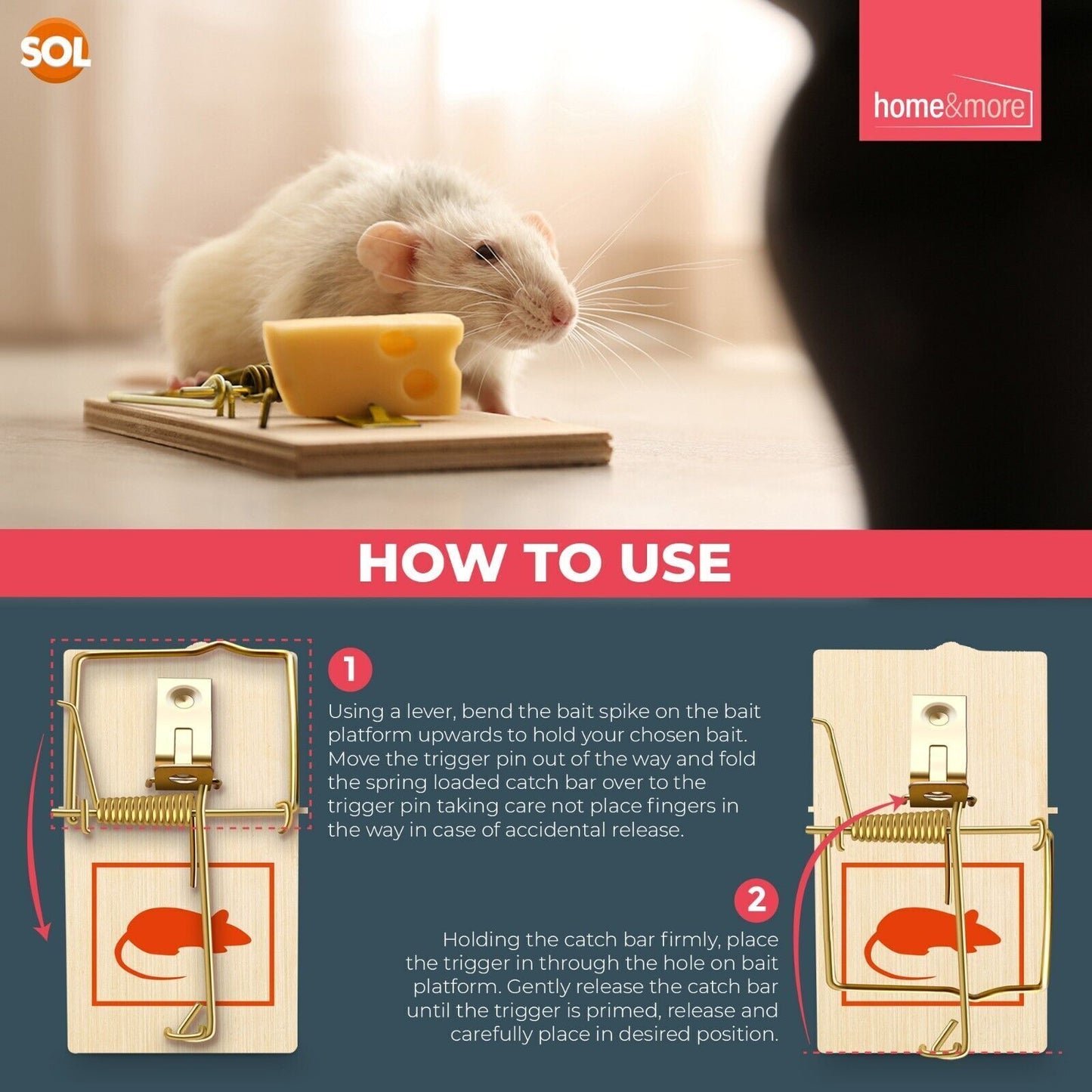 SOL

home&more

HOW TO USE

1

Using a lever, bend the bait spike on the bait platform upwards to hold your chosen bait. Move the trigger pin out of the way and fold the spring loaded catch bar over to the trigger pin taking care not place fingers in the way in case of accidental release.

2

Holding the catch bar firmly, place the trigger in through the hole on bait platform. Gently release the catch bar until the trigger is primed, release and carefully place in desired position.