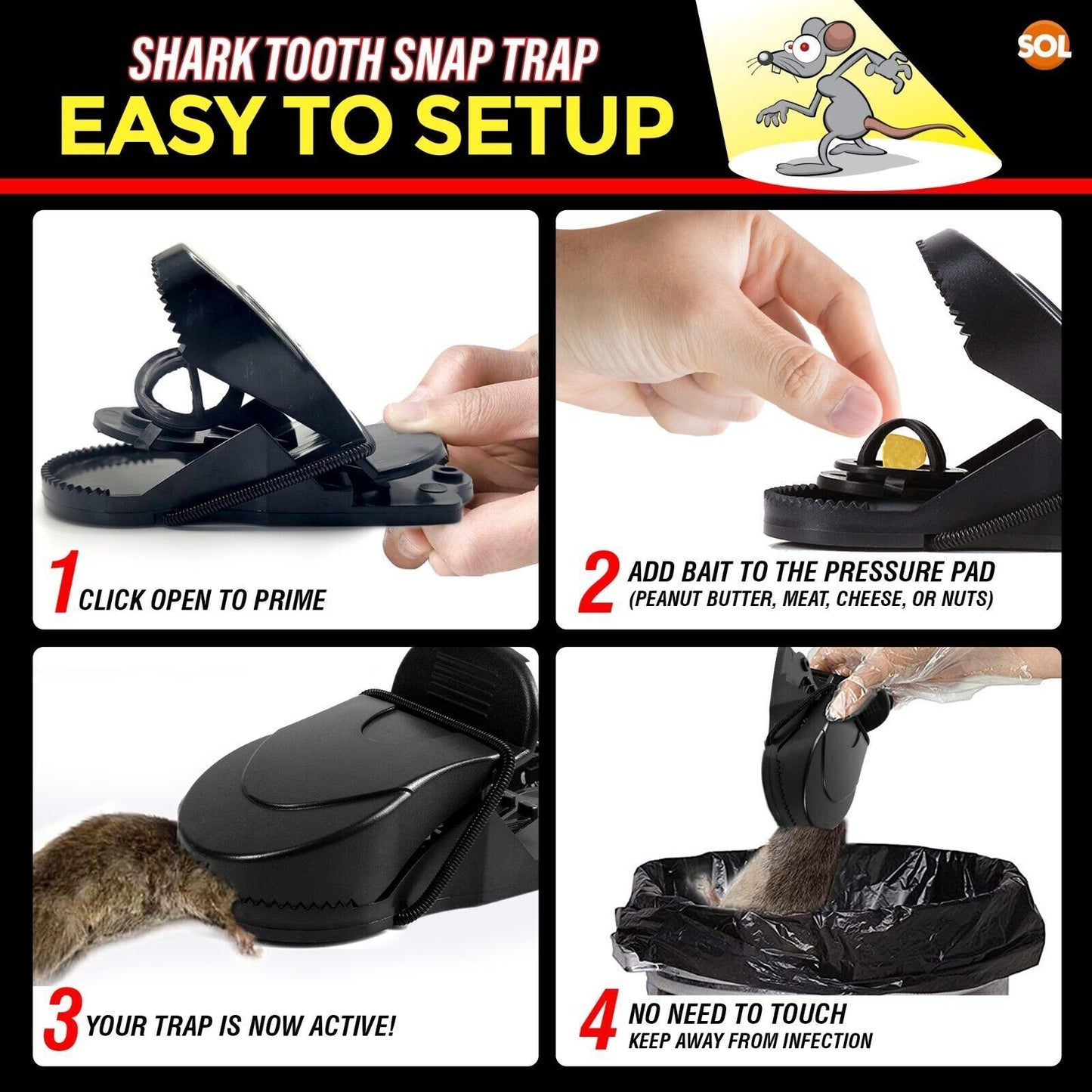 SHARK TOOTH SNAP TRAP
EASY TO SETUP

SOL

1 CLICK OPEN TO PRIME

2 ADD BAIT TO THE PRESSURE PAD
(PEANUT BUTTER, MEAT, CHEESE, OR NUTS)

3 YOUR TRAP IS NOW ACTIVE!

4 NO NEED TO TOUCH
KEEP AWAY FROM INFECTION