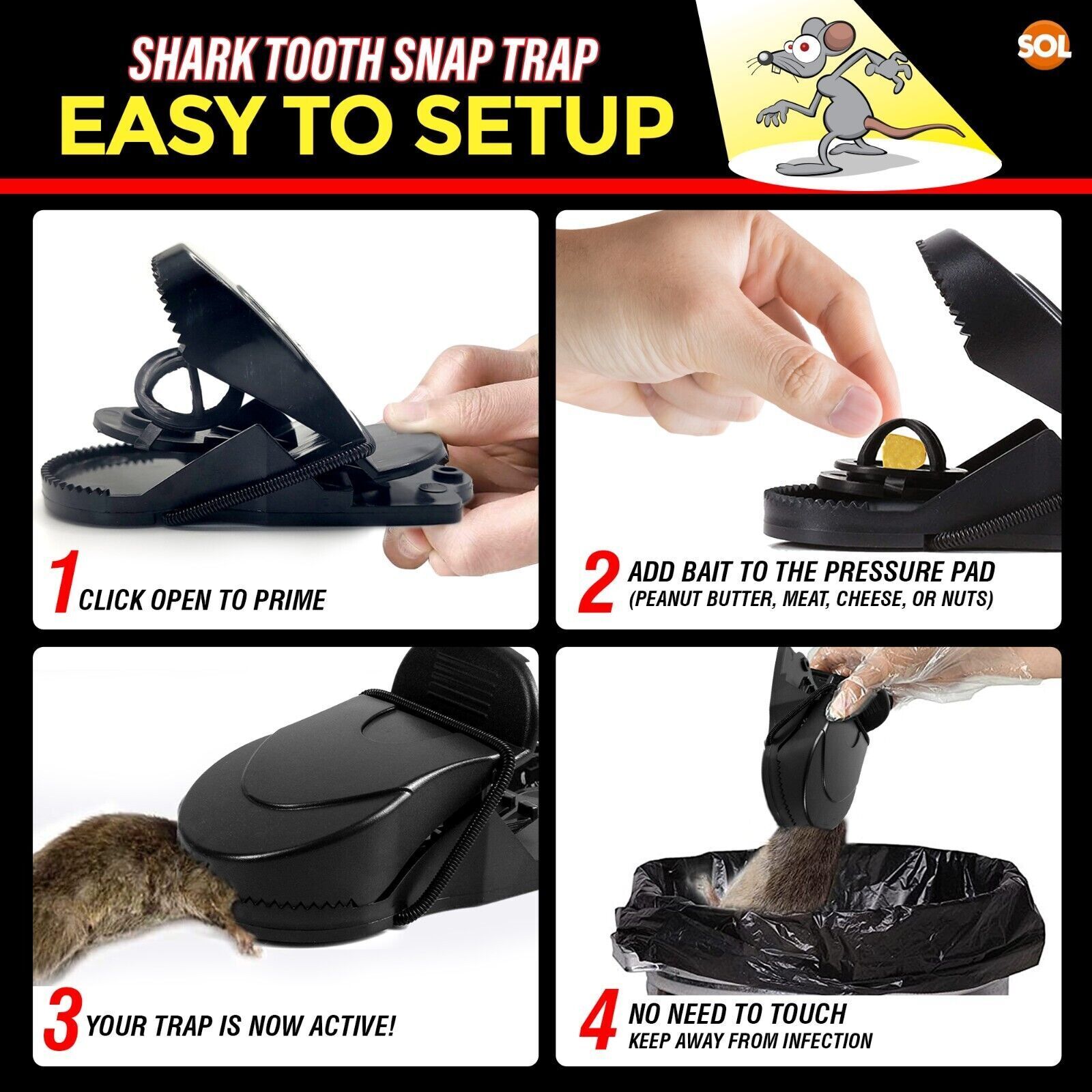 SHARK TOOTH SNAP TRAP
EASY TO SETUP

SOL

1 CLICK OPEN TO PRIME

2 ADD BAIT TO THE PRESSURE PAD
(PEANUT BUTTER, MEAT, CHEESE, OR NUTS)

3 YOUR TRAP IS NOW ACTIVE!

4 NO NEED TO TOUCH
KEEP AWAY FROM INFECTION