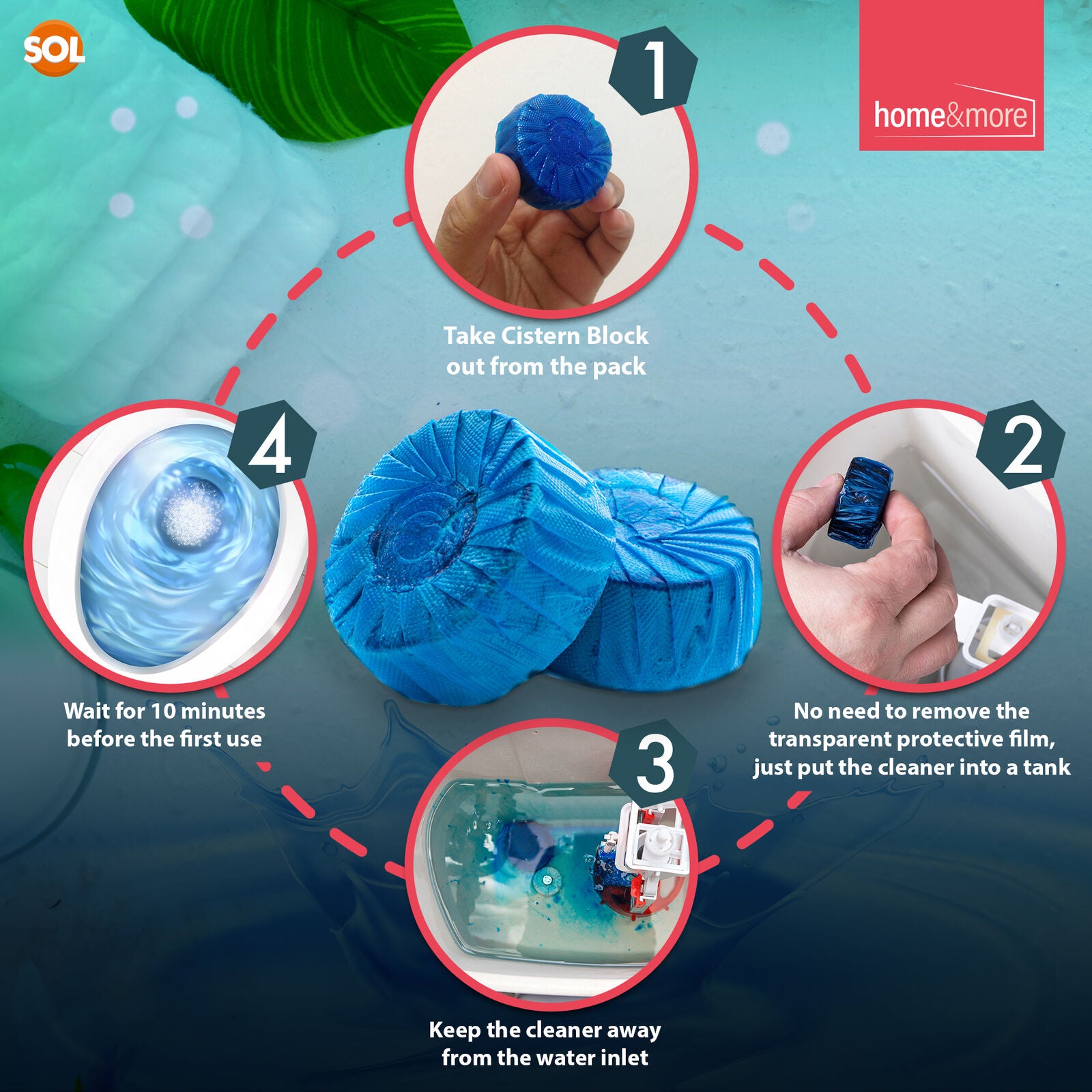 SOL

home&more

1

Take Cistern Block out from the pack

2

No need to remove the transparent protective film, just put the cleaner into a tank

3

Keep the cleaner away from the water inlet

4

Wait for 10 minutes before the first use