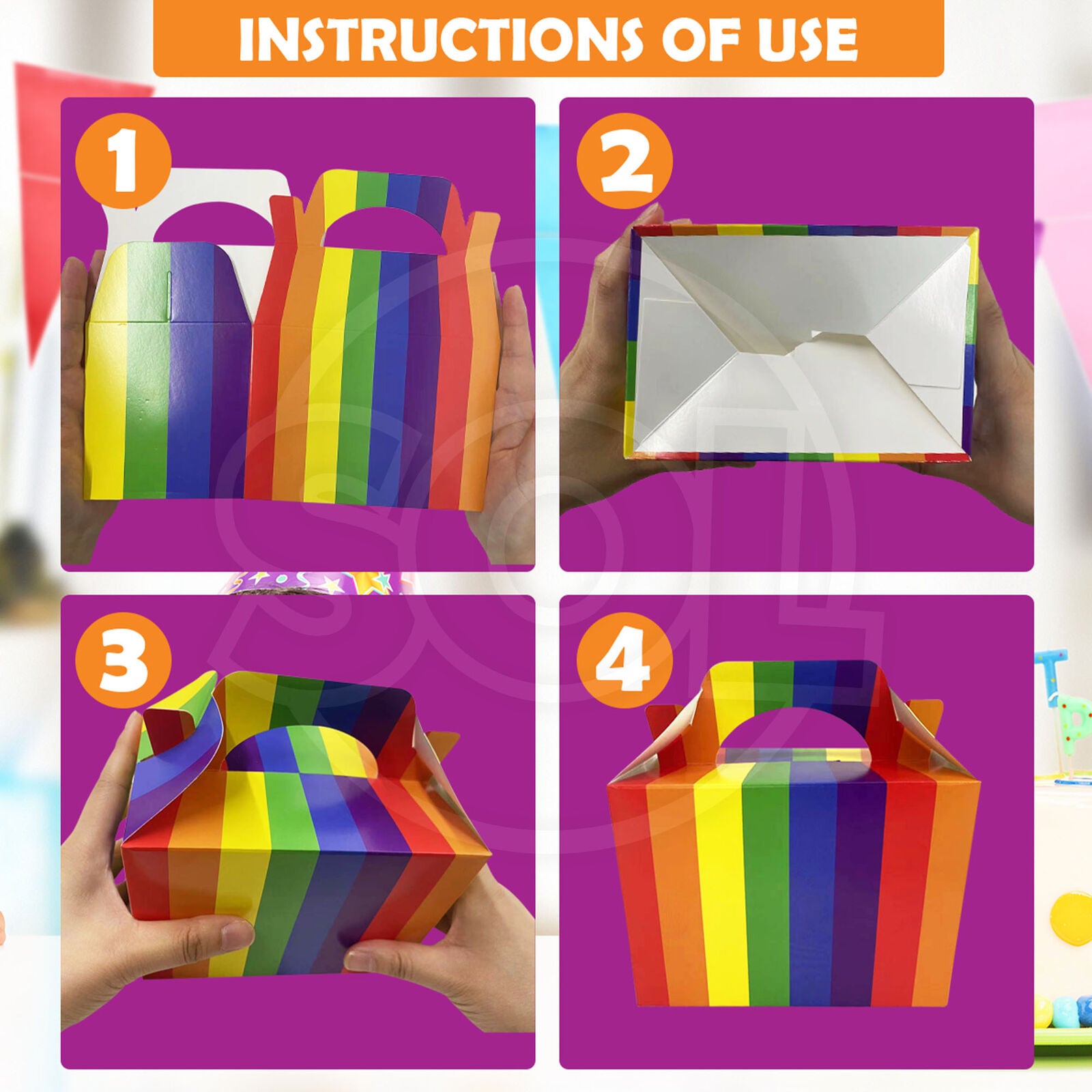 INSTRUCTIONS OF USE

1

2

3

4