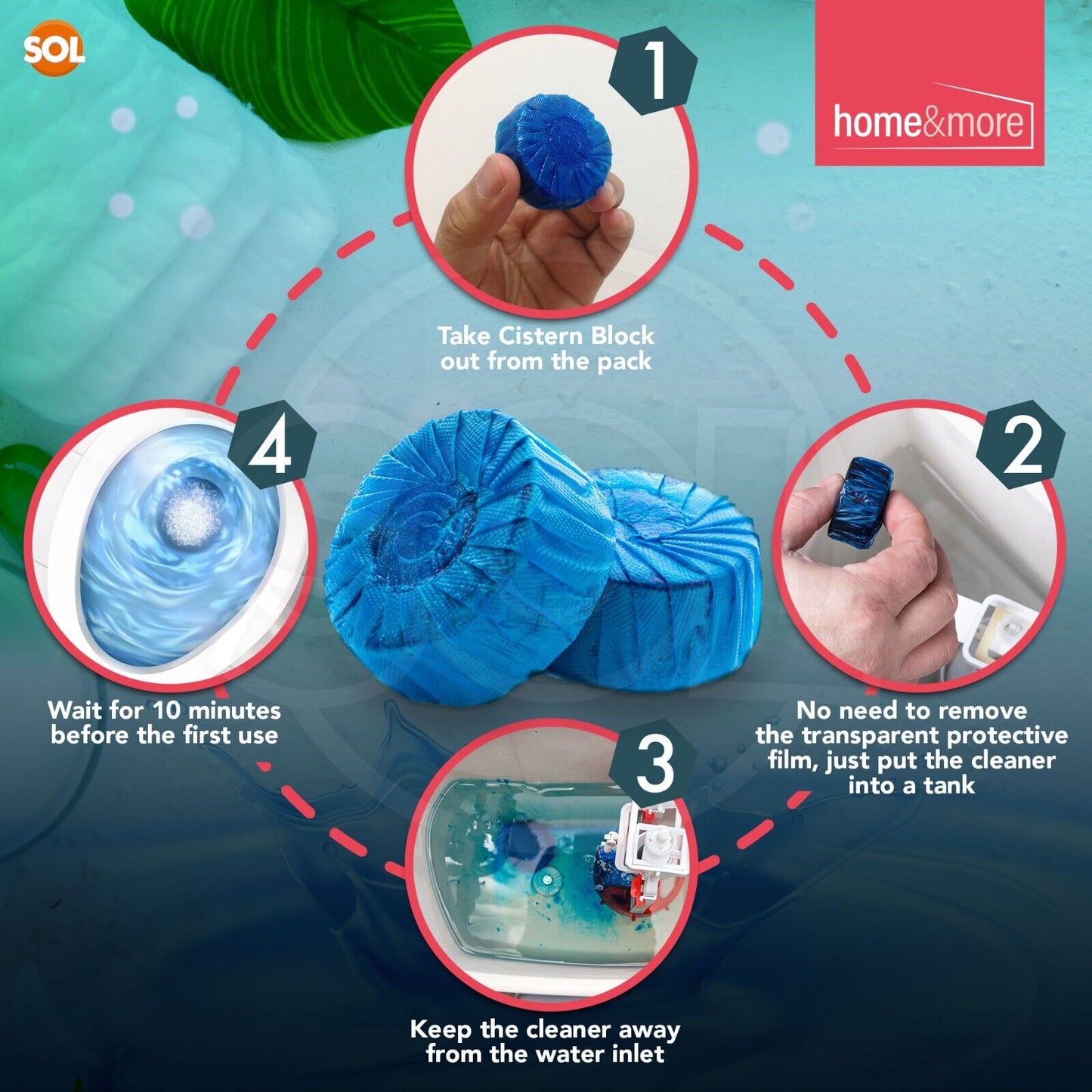 SOL

home&more

1

Take Cistern Block out from the pack

2

No need to remove the transparent protective film, just put the cleaner into a tank

3

Keep the cleaner away from the water inlet

4

Wait for 10 minutes before the first use