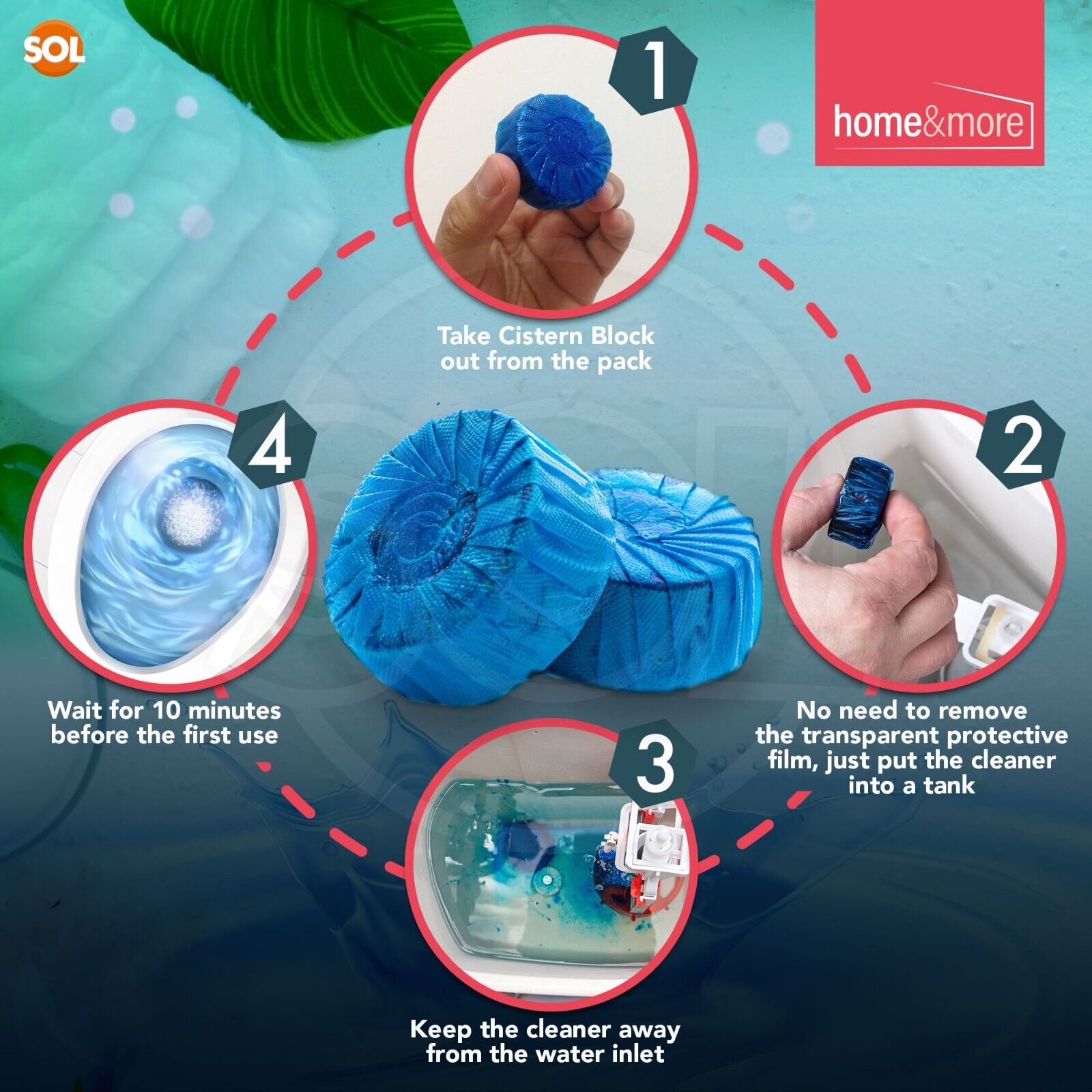 SOL

home&more

1

Take Cistern Block out from the pack

2

No need to remove the transparent protective film, just put the cleaner into a tank

3

Keep the cleaner away from the water inlet

4

Wait for 10 minutes before the first use