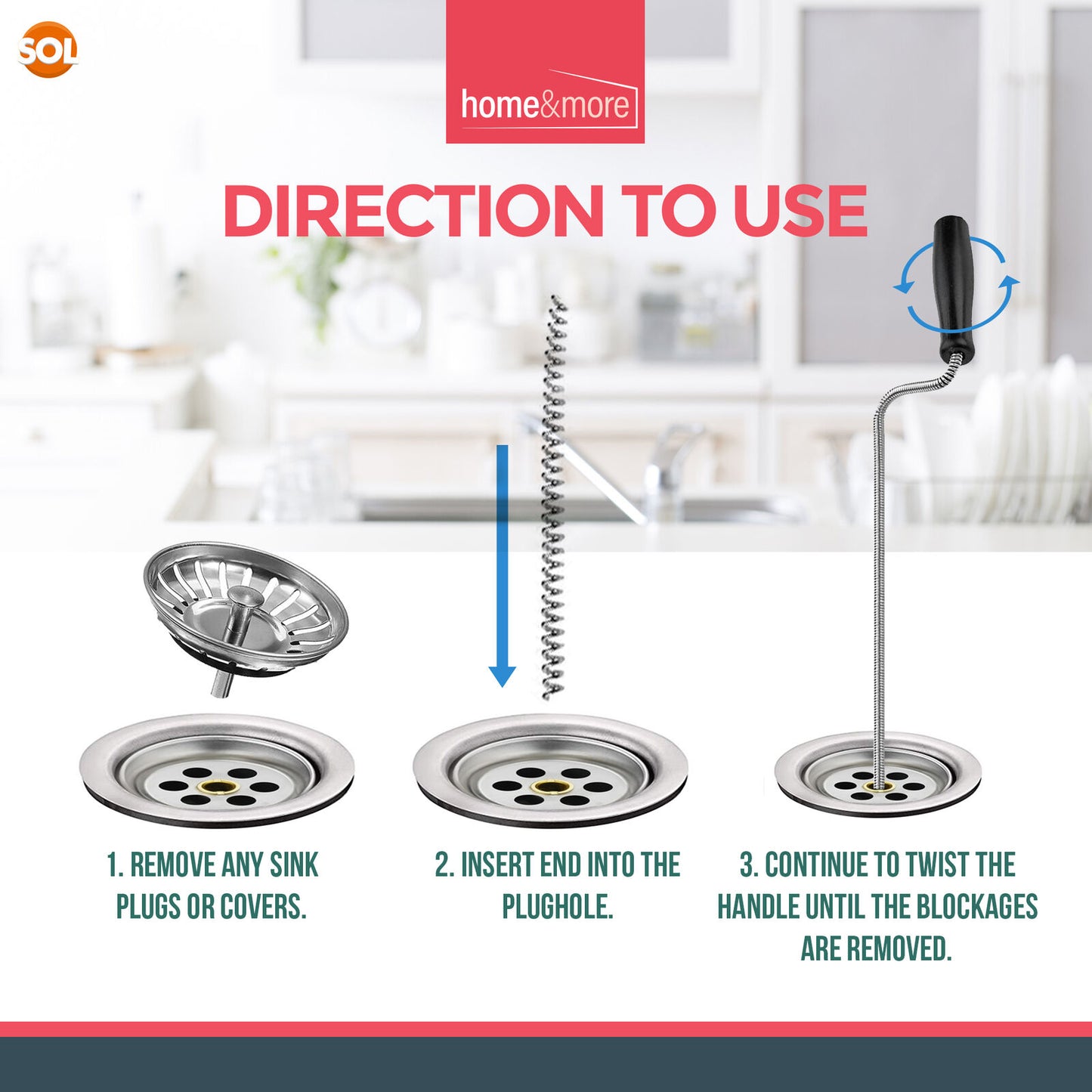 SOL

home&more

DIRECTION TO USE

1. REMOVE ANY SINK PLUGS OR COVERS.

2. INSERT END INTO THE PLUGHOLE.

3. CONTINUE TO TWIST THE HANDLE UNTIL THE BLOCKAGES ARE REMOVED.