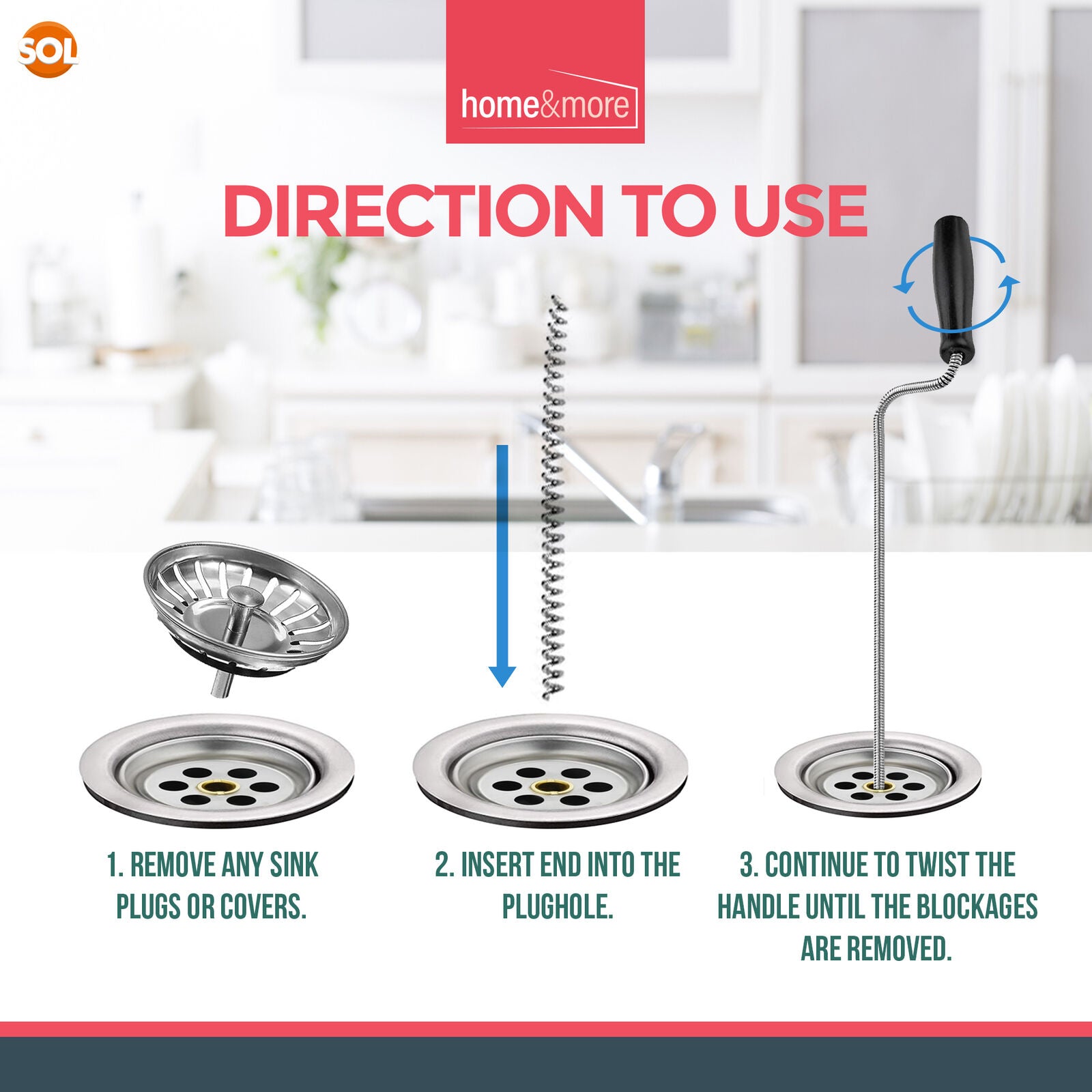 SOL

home&more

DIRECTION TO USE

1. REMOVE ANY SINK PLUGS OR COVERS.

2. INSERT END INTO THE PLUGHOLE.

3. CONTINUE TO TWIST THE HANDLE UNTIL THE BLOCKAGES ARE REMOVED.