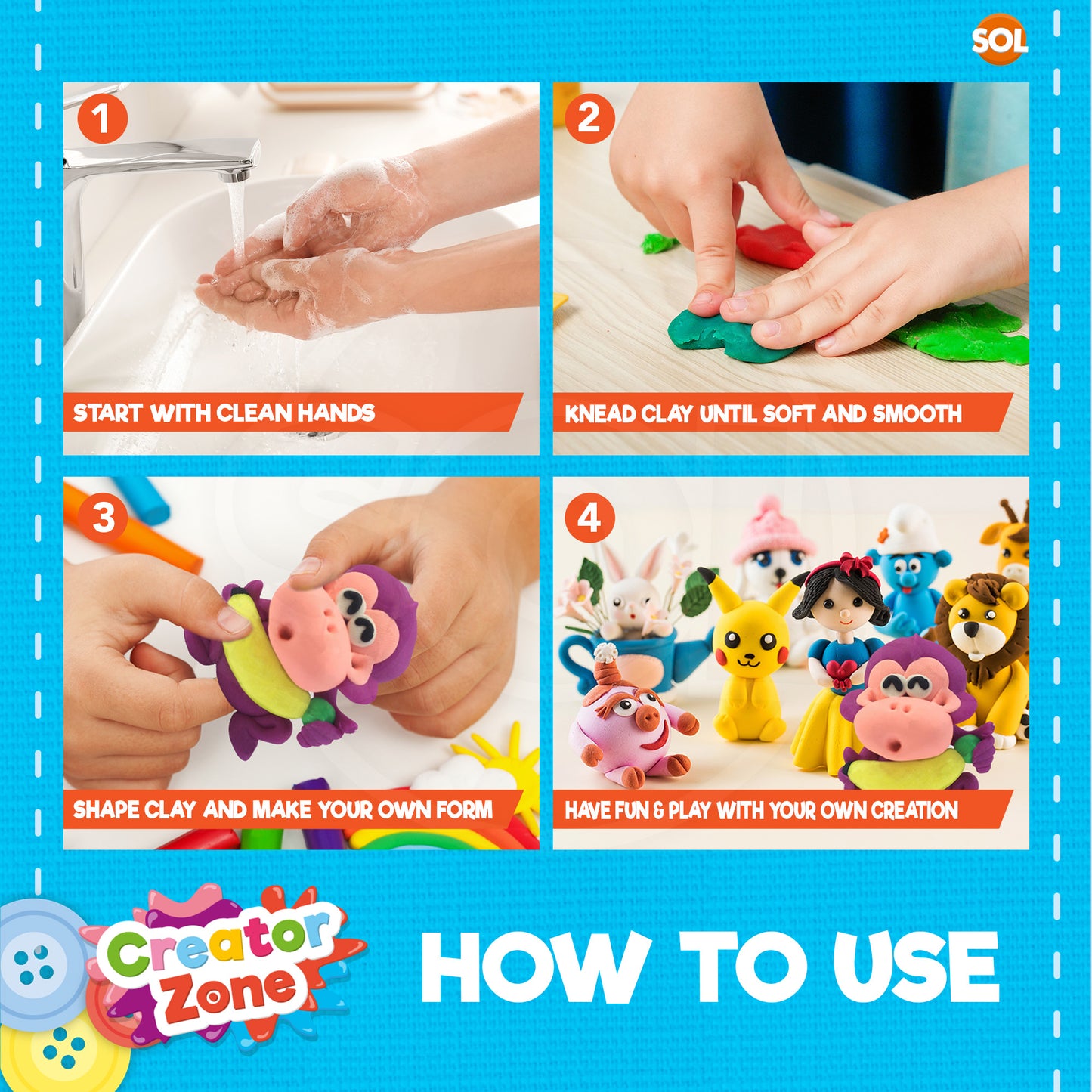 SOL

1
START WITH CLEAN HANDS

2
KNEAD CLAY UNTIL SOFT AND SMOOTH

3
SHAPE CLAY AND MAKE YOUR OWN FORM

4
HAVE FUN & PLAY WITH YOUR OWN CREATION

Creator Zone

HOW TO USE