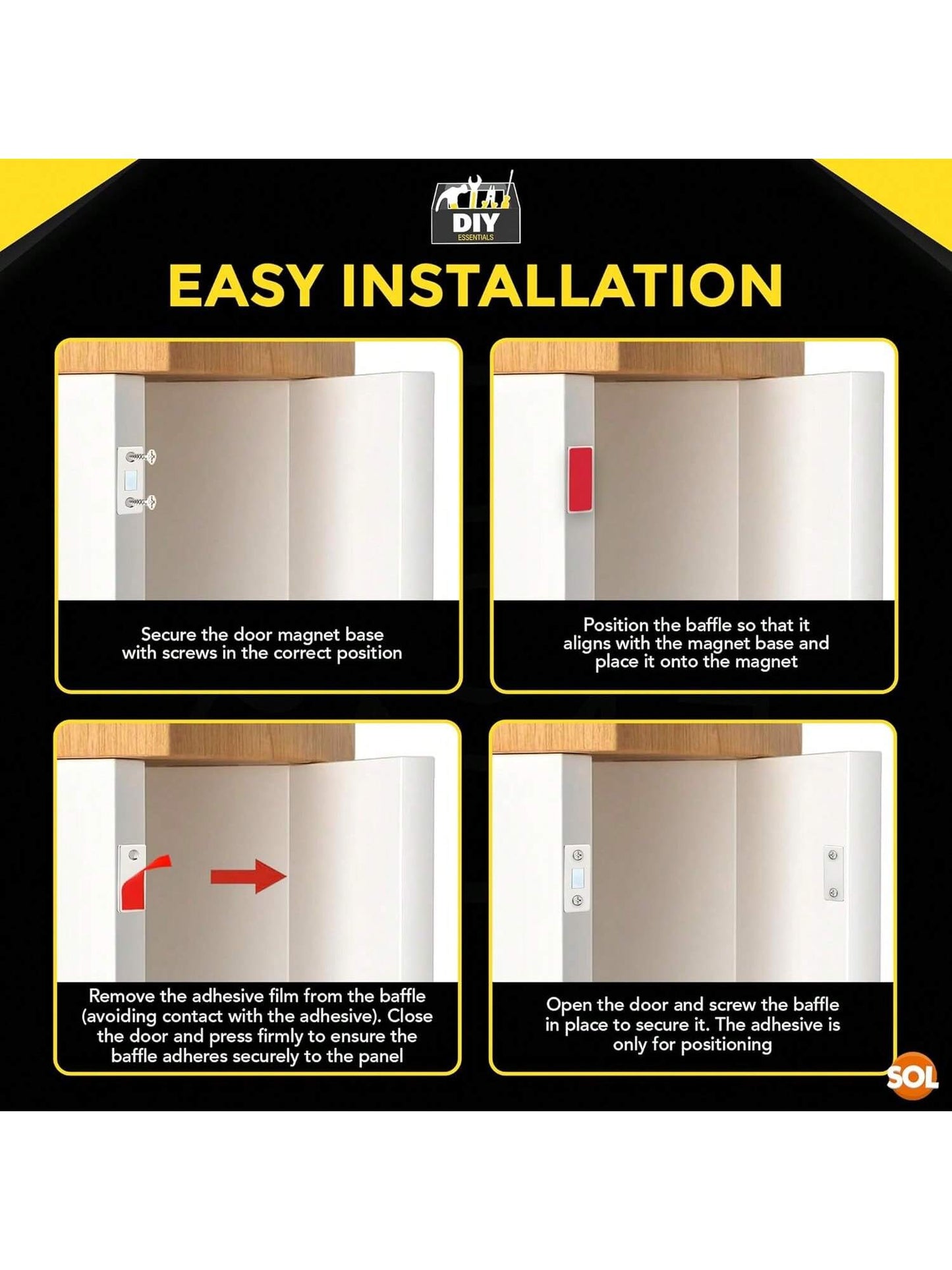 DIY
ESSENTIALS

EASY INSTALLATION

Secure the door magnet base with screws in the correct position

Position the baffle so that it aligns with the magnet base and place it onto the magnet

Remove the adhesive film from the baffle (avoiding contact with the adhesive). Close the door and press firmly to ensure the baffle adheres securely to the panel

Open the door and screw the baffle in place to secure it. The adhesive is only for positioning

SOL