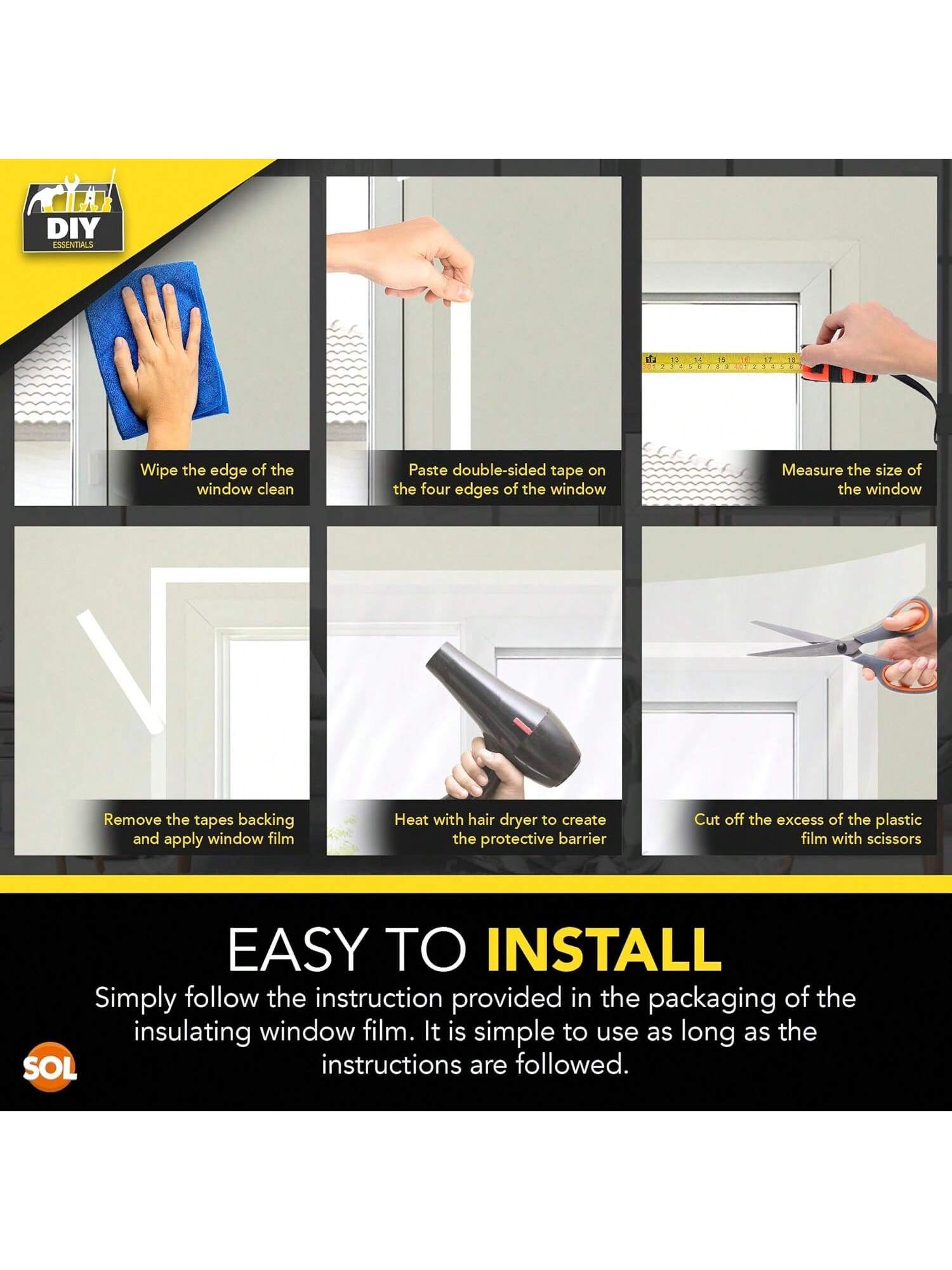 DIY
ESSENTIALS

Wipe the edge of the window clean

Paste double-sided tape on the four edges of the window

1F 13 14 15 16 17 18

Measure the size of the window

Remove the tapes backing and apply window film

Heat with hair dryer to create the protective barrier

Cut off the excess of the plastic film with scissors

EASY TO INSTALL

Simply follow the instruction provided in the packaging of the insulating window film. It is simple to use as long as the instructions are followed.

SOL