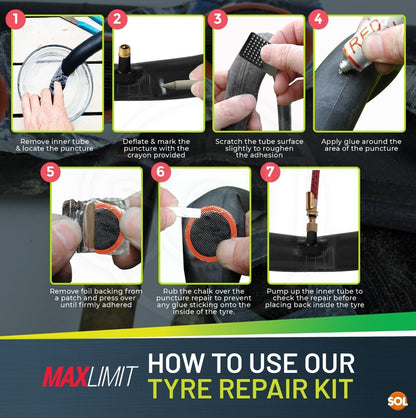 1

Remove inner tube & locate the puncture

2

Deflate & mark the puncture with the crayon provided

3

Scratch the tube surface slightly to roughen the adhesion

4

RED

Apply glue around the area of the puncture

5

Remove foil backing from a patch and press over until firmly adhered

6

Rub the chalk over the puncture repair to prevent any glue sticking onto the inside of the tyre.

7

Pump up the inner tube to check the repair before placing back inside the tyre

MAXLIMIT HOW TO USE OUR TYRE REPAIR KIT

SOL