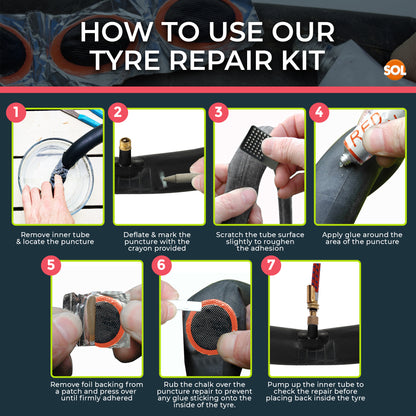 HOW TO USE OUR TYRE REPAIR KIT

SOL

1
Remove inner tube & locate the puncture

2
Deflate & mark the puncture with the crayon provided

3
Scratch the tube surface slightly to roughen the adhesion

4
RED
Apply glue around the area of the puncture

5
Remove foil backing from a patch and press over until firmly adhered

6
Rub the chalk over the puncture repair to prevent any glue sticking onto the inside of the tyre.

7
Pump up the inner tube to check the repair before placing back inside the tyre