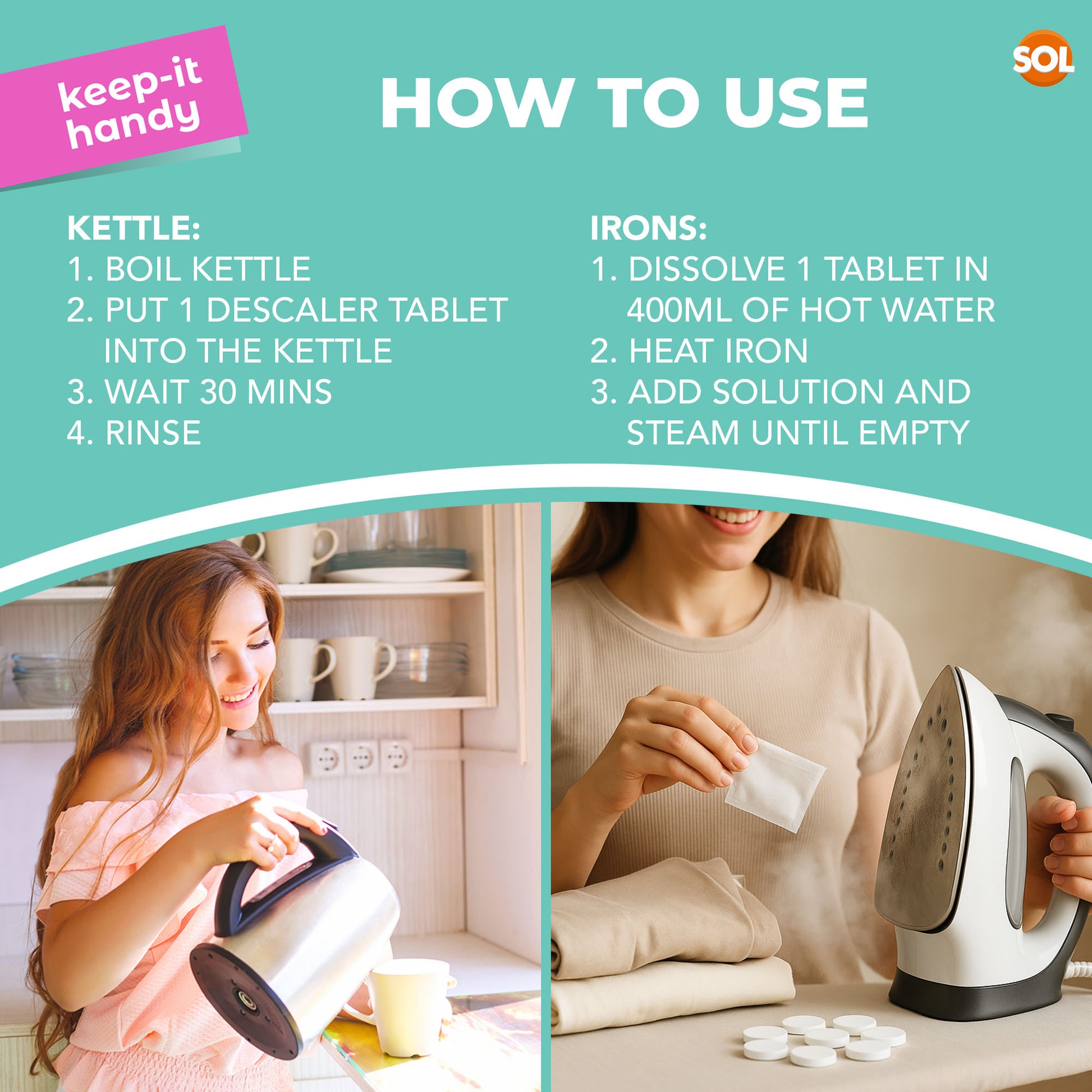 keep-it handy

HOW TO USE

SOL

KETTLE:
1. BOIL KETTLE
2. PUT 1 DESCALER TABLET INTO THE KETTLE
3. WAIT 30 MINS
4. RINSE

IRONS:
1. DISSOLVE 1 TABLET IN 400ML OF HOT WATER
2. HEAT IRON
3. ADD SOLUTION AND STEAM UNTIL EMPTY