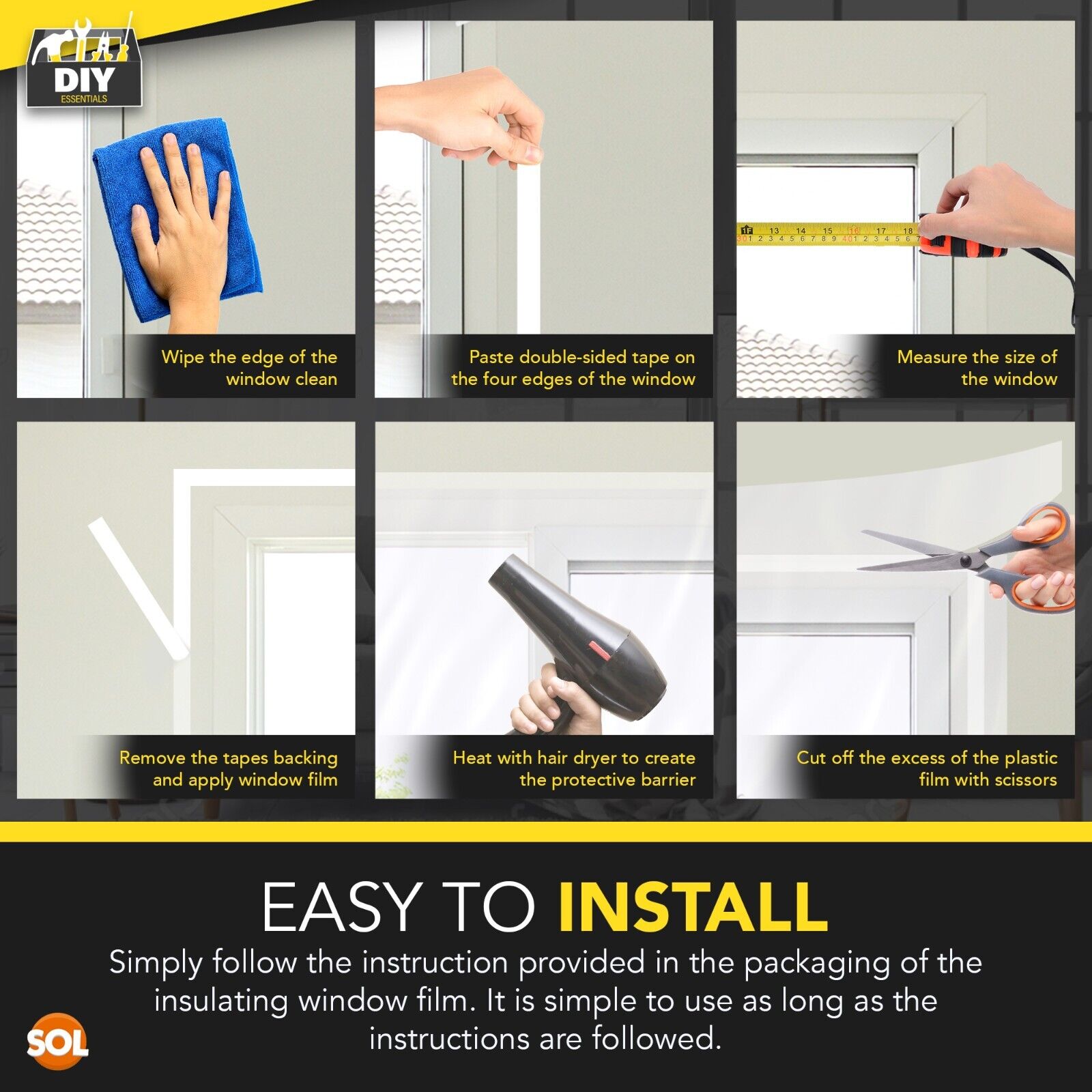 DIY
ESSENTIALS

Wipe the edge of the window clean

Paste double-sided tape on the four edges of the window

1F 13 14 15 16 17 18

Measure the size of the window

Remove the tapes backing and apply window film

Heat with hair dryer to create the protective barrier

Cut off the excess of the plastic film with scissors

EASY TO INSTALL

Simply follow the instruction provided in the packaging of the insulating window film. It is simple to use as long as the instructions are followed.

SOL